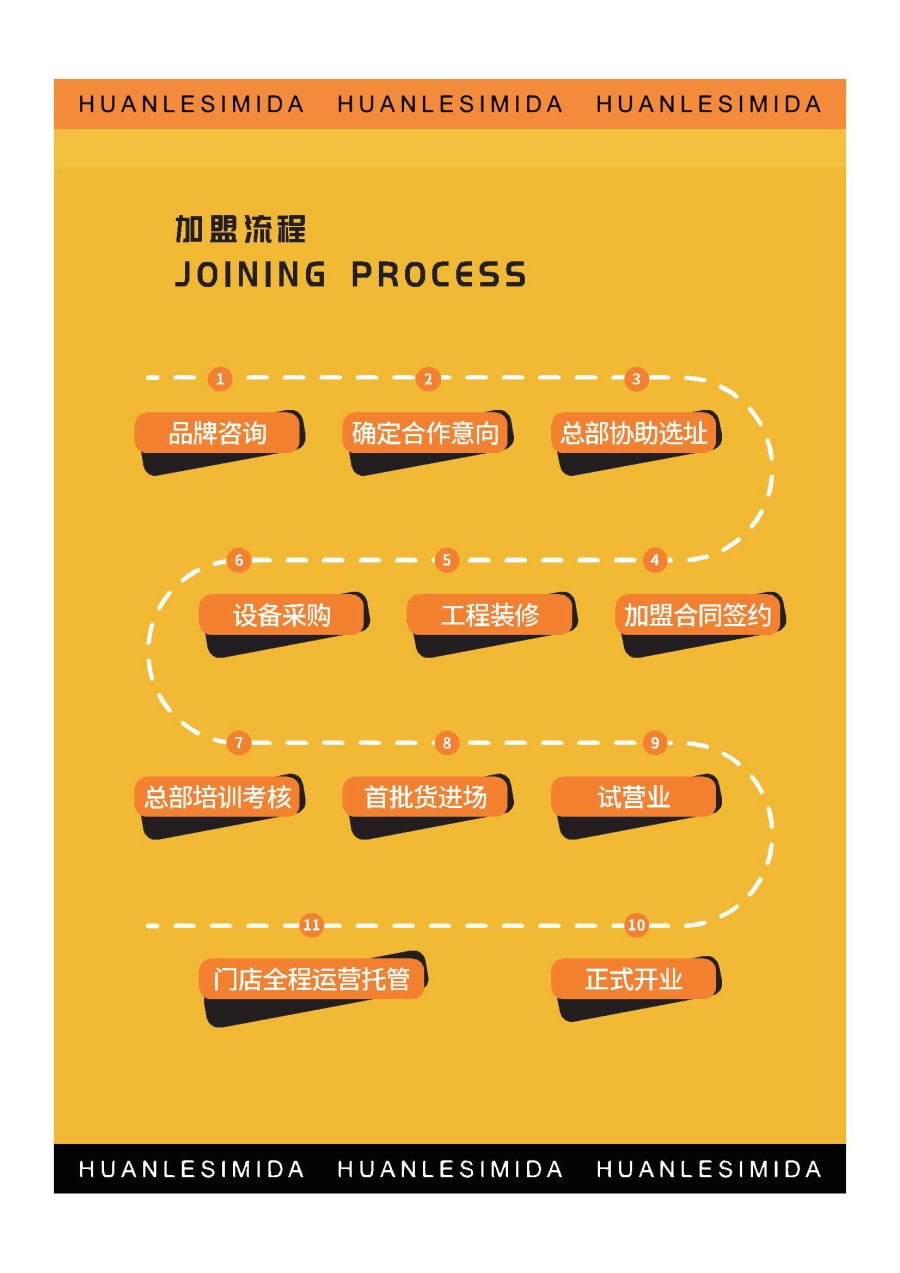 HUANLESIMIDA HUANLESIMIDA HUANLESIMIDA

加盟流程
JOINING PROCESS

1
品牌咨询

2
确定合作意向

3
总部协助选址

4
加盟合同签约

5
工程装修

6
设备采购

7
总部培训考核

8
首批货进场

9
试营业

10
正式开业

11
门店全程运营托管

HUANLESIMIDA HUANLESIMIDA HUANLESIMIDA